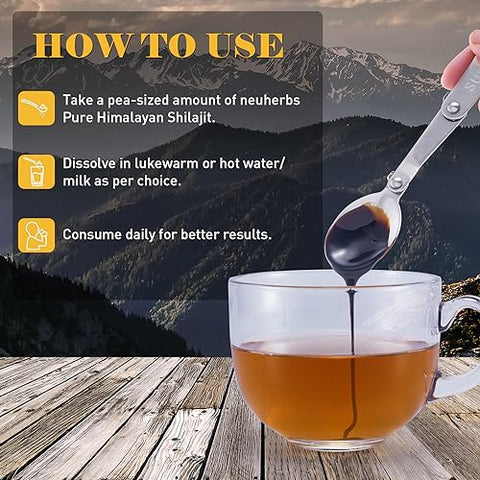 HOW TO USE

Take a pea-sized amount of neuherbs Pure Himalayan Shilajit.

Dissolve in lukewarm or hot water/ milk as per choice.

Consume daily for better results.

SU