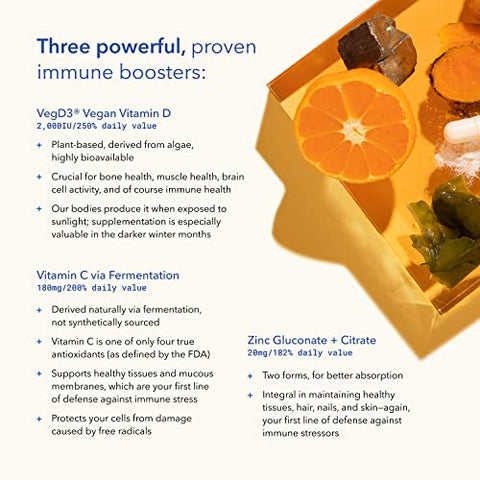 Three powerful, proven immune boosters:

VegD3® Vegan Vitamin D
2,000IU/250% daily value

+ Plant-based, derived from algae, highly bioavailable

+ Crucial for bone health, muscle health, brain cell activity, and of course immune health

+ Our bodies produce it when exposed to sunlight; supplementation is especially valuable in the darker winter months

Vitamin C via Fermentation
180mg/200% daily value

+ Derived naturally via fermentation, not synthetically sourced

+ Vitamin C is one of only four true antioxidants (as defined by the FDA)

+ Supports healthy tissues and mucous membranes, which are your first line of defense against immune stress

+ Protects your cells from damage caused by free radicals

Zinc Gluconate + Citrate
20mg/182% daily value

+ Two forms, for better absorption

+ Integral in maintaining healthy tissues, hair, nails, and skin—again, your first line of defense against immune stressors