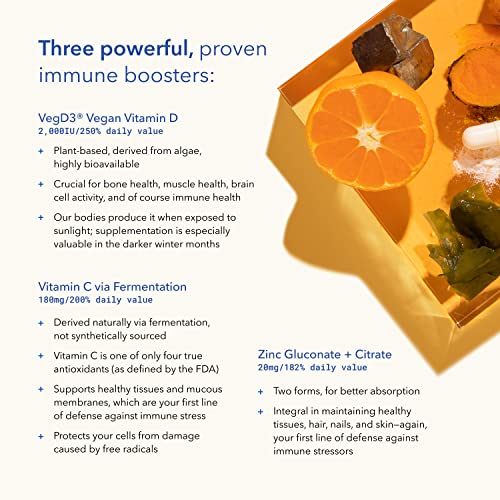 Three powerful, proven immune boosters:

VegD3® Vegan Vitamin D
2,000IU/250% daily value

+ Plant-based, derived from algae, highly bioavailable

+ Crucial for bone health, muscle health, brain cell activity, and of course immune health

+ Our bodies produce it when exposed to sunlight; supplementation is especially valuable in the darker winter months

Vitamin C via Fermentation
180mg/200% daily value

+ Derived naturally via fermentation, not synthetically sourced

+ Vitamin C is one of only four true antioxidants (as defined by the FDA)

+ Supports healthy tissues and mucous membranes, which are your first line of defense against immune stress

+ Protects your cells from damage caused by free radicals

Zinc Gluconate + Citrate
20mg/182% daily value

+ Two forms, for better absorption

+ Integral in maintaining healthy tissues, hair, nails, and skin—again, your first line of defense against immune stressors