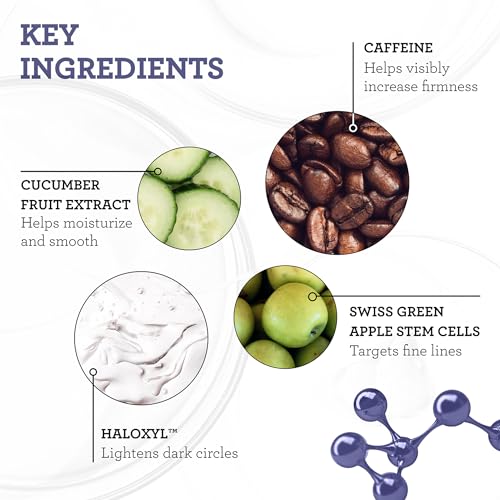 KEY INGREDIENTS

CAFFEINE
Helps visibly increase firmness

CUCUMBER FRUIT EXTRACT
Helps moisturize and smooth

SWISS GREEN APPLE STEM CELLS
Targets fine lines

HALOXYL™
Lightens dark circles