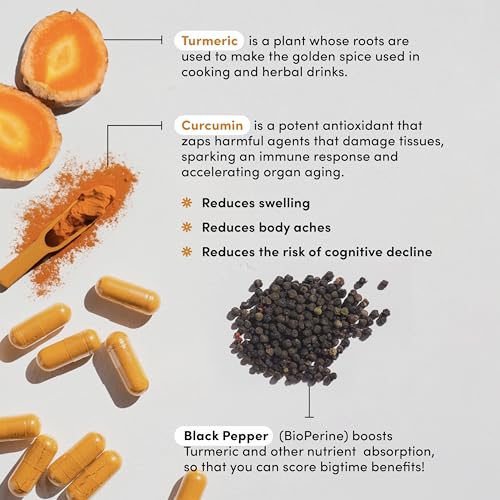 Turmeric is a plant whose roots are used to make the golden spice used in cooking and herbal drinks.

Curcumin is a potent antioxidant that zaps harmful agents that damage tissues, sparking an immune response and accelerating organ aging.

Reduces swelling

Reduces body aches

Reduces the risk of cognitive decline

Black Pepper (BioPerine) boosts Turmeric and other nutrient absorption, so that you can score bigtime benefits!