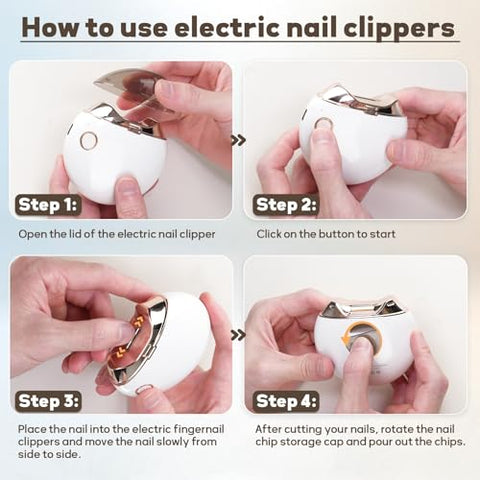 How to use electric nail clippers

Step 1:

Open the lid of the electric nail clipper

Step 2:

Click on the button to start

Step 3:

Place the nail into the electric fingernail clippers and move the nail slowly from side to side.

Step 4:

After cutting your nails, rotate the nail chip storage cap and pour out the chips.