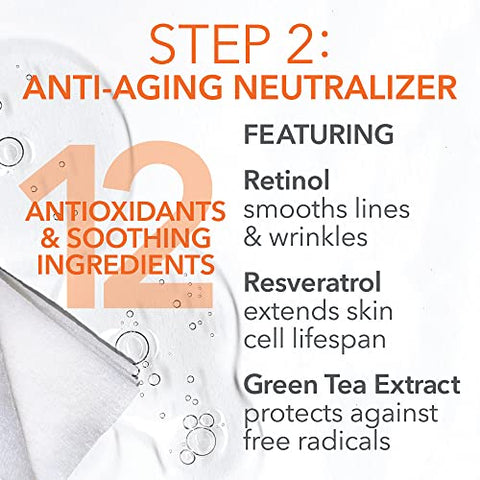 STEP 2:
ANTI-AGING NEUTRALIZER

12
ANTIOXIDANTS & SOOTHING INGREDIENTS

FEATURING

Retinol
smooths lines & wrinkles

Resveratrol
extends skin cell lifespan

Green Tea Extract
protects against free radicals