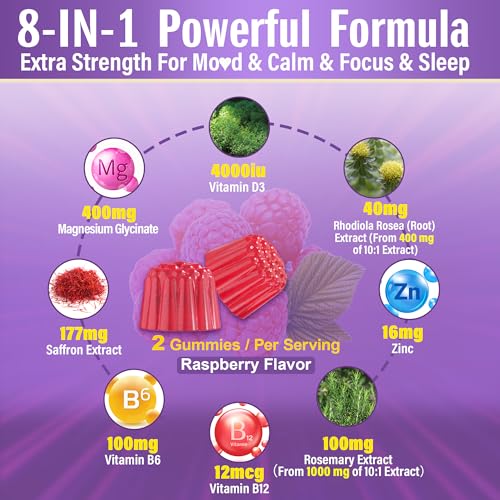 8-IN-1 Powerful Formula
Extra Strength For Mood & Calm & Focus & Sleep

Mg
400mg
Magnesium Glycinate

4000iu
Vitamin D3

40mg
Rhodiola Rosea (Root) Extract (From 400 mg of 10:1 Extract)

177mg
Saffron Extract

2 Gummies / Per Serving
Raspberry Flavor

Zn
16mg
Zinc

B6
100mg
Vitamin B6

B12
Vitamin
12mcg
Vitamin B12

100mg
Rosemary Extract
(From 1000 mg of 10:1 Extract)