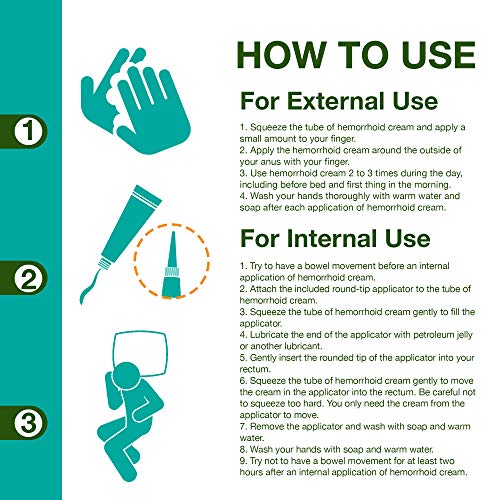 1

2

3

HOW TO USE

For External Use

1. Squeeze the tube of hemorrhoid cream and apply a small amount to your finger.
2. Apply the hemorrhoid cream around the outside of your anus with your finger.
3. Use hemorrhoid cream 2 to 3 times during the day, including before bed and first thing in the morning.
4. Wash your hands thoroughly with warm water and soap after each application of hemorrhoid cream.

For Internal Use

1. Try to have a bowel movement before an internal application of hemorrhoid cream.
2. Attach the included round-tip applicator to the tube of hemorrhoid cream.
3. Squeeze the tube of hemorrhoid cream gently to fill the applicator.
4. Lubricate the end of the applicator with petroleum jelly or another lubricant.
5. Gently insert the rounded tip of the applicator into your rectum.
6. Squeeze the tube of hemorrhoid cream gently to move the cream in the applicator into the rectum. Be careful not to squeeze too hard. You only need the cream from the applicator to move.
7. Remove the applicator and wash with soap and warm water.
8. Wash your hands with soap and warm water.
9. Try not to have a bowel movement for at least two hours after an internal application of hemorrhoid cream.