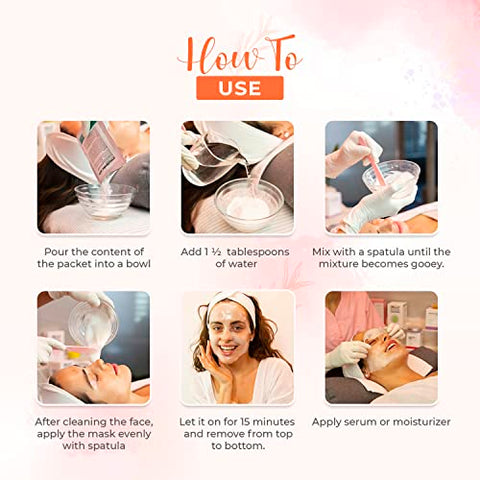 How To
USE

Pour the content of the packet into a bowl

Add 1 ½ tablespoons of water

Mix with a spatula until the mixture becomes gooey.

After cleaning the face, apply the mask evenly with spatula

Let it on for 15 minutes and remove from top to bottom.

Apply serum or moisturizer