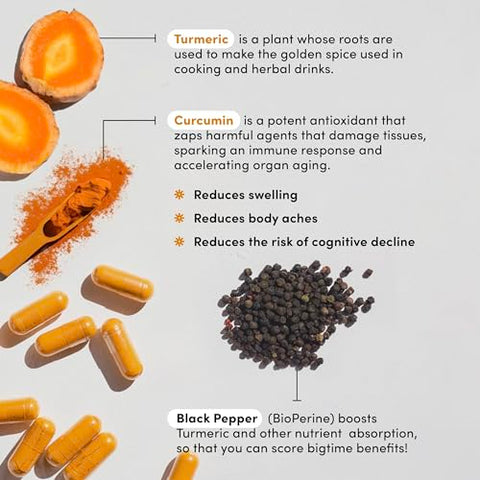 Turmeric is a plant whose roots are used to make the golden spice used in cooking and herbal drinks.

Curcumin is a potent antioxidant that zaps harmful agents that damage tissues, sparking an immune response and accelerating organ aging.

Reduces swelling

Reduces body aches

Reduces the risk of cognitive decline

Black Pepper (BioPerine) boosts Turmeric and other nutrient absorption, so that you can score bigtime benefits!