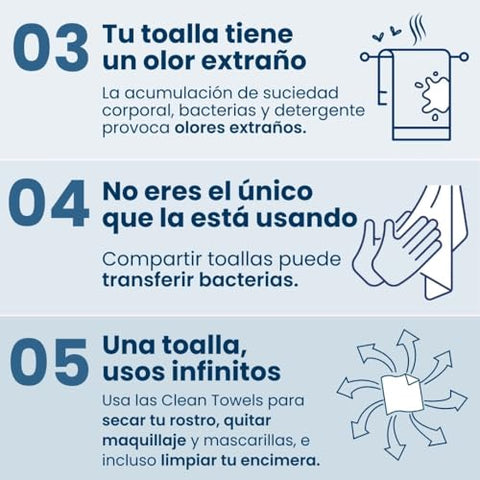 03 Tu toalla tiene un olor extraño

La acumulación de suciedad corporal, bacterias y detergente provoca olores extraños.

04 No eres el único que la está usando

Compartir toallas puede transferir bacterias.

05 Una toalla, usos infinitos

Usa las Clean Towels para secar tu rostro, quitar maquillaje y mascarillas, e incluso limpiar tu encimera.