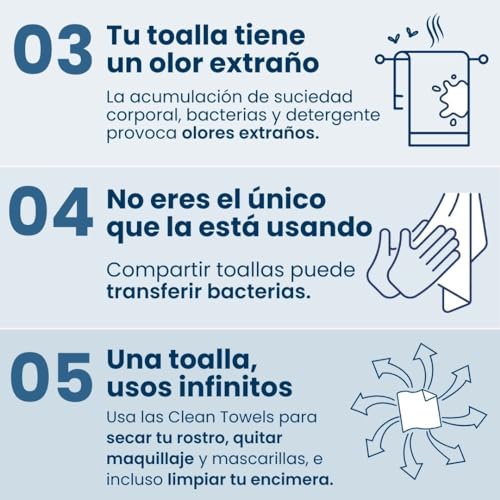 03 Tu toalla tiene un olor extraño

La acumulación de suciedad corporal, bacterias y detergente provoca olores extraños.

04 No eres el único que la está usando

Compartir toallas puede transferir bacterias.

05 Una toalla, usos infinitos

Usa las Clean Towels para secar tu rostro, quitar maquillaje y mascarillas, e incluso limpiar tu encimera.