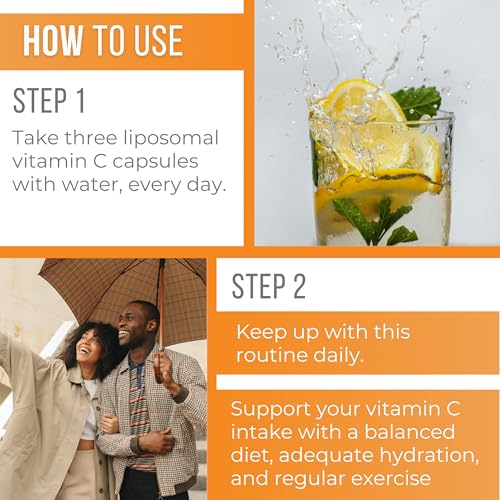 HOW TO USE

STEP 1

Take three liposomal vitamin C capsules with water, every day.

STEP 2

Keep up with this routine daily.

Support your vitamin C intake with a balanced diet, adequate hydration, and regular exercise