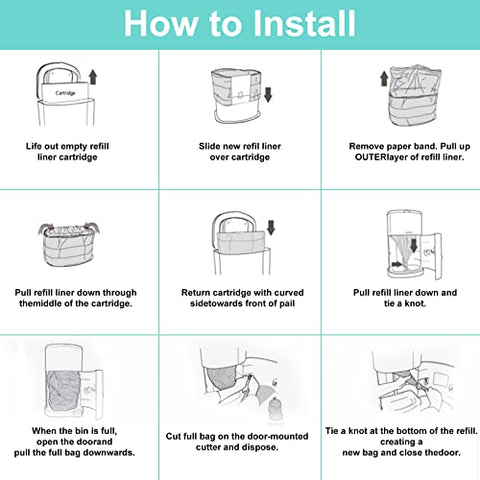 How to Install

Cartridge

Life out empty refill liner cartridge

Slide new refil liner over cartridge

Remove paper band. Pull up OUTERlayer of refill liner.

Pull refill liner down through themiddle of the cartridge.

Return cartridge with curved sidetowards front of pail

Pull refill liner down and tie a knot.

When the bin is full, open the doorand pull the full bag downwards.

Cut full bag on the door-mounted cutter and dispose.

Tie a knot at the bottom of the refill. creating a new bag and close thedoor.