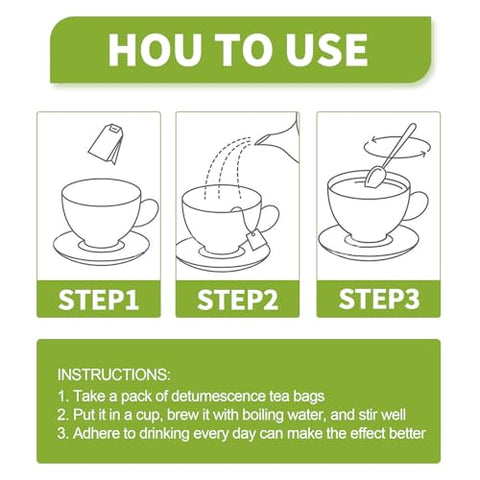 HOU TO USE

STEP1

STEP2

STEP3

INSTRUCTIONS:
1. Take a pack of detumescence tea bags
2. Put it in a cup, brew it with boiling water, and stir well
3. Adhere to drinking every day can make the effect better