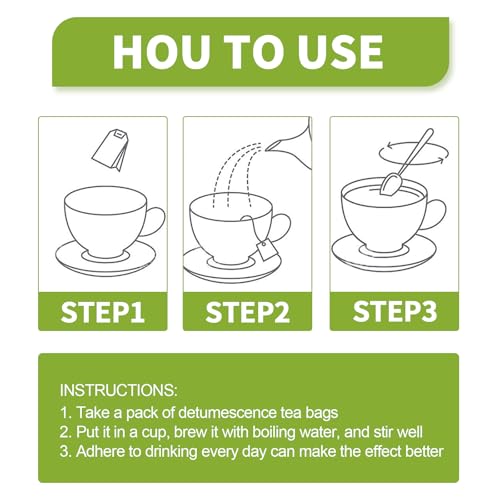 HOU TO USE

STEP1

STEP2

STEP3

INSTRUCTIONS:
1. Take a pack of detumescence tea bags
2. Put it in a cup, brew it with boiling water, and stir well
3. Adhere to drinking every day can make the effect better