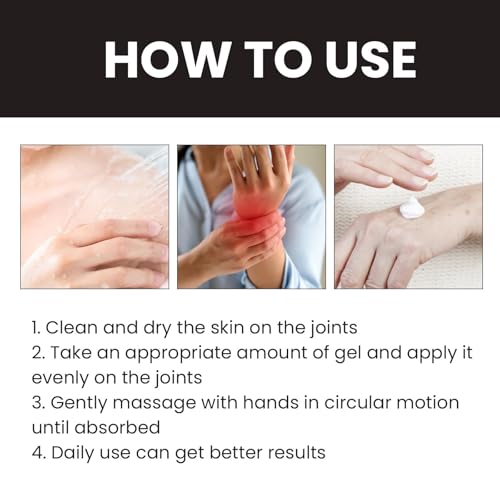 HOW TO USE

1. Clean and dry the skin on the joints
2. Take an appropriate amount of gel and apply it evenly on the joints
3. Gently massage with hands in circular motion until absorbed
4. Daily use can get better results