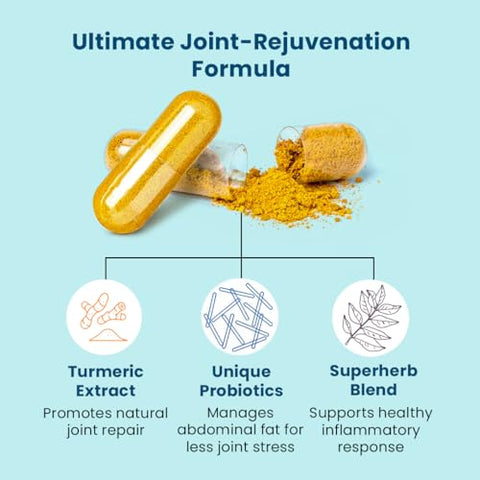 Ultimate Joint-Rejuvenation Formula

Turmeric Extract
Promotes natural joint repair

Unique Probiotics
Manages abdominal fat for less joint stress

Superherb Blend
Supports healthy inflammatory response