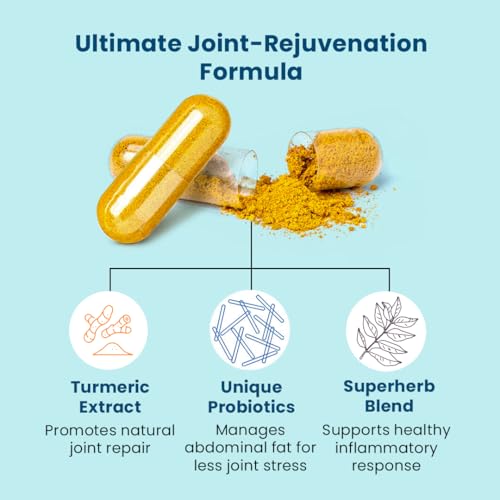 Ultimate Joint-Rejuvenation Formula

Turmeric Extract
Promotes natural joint repair

Unique Probiotics
Manages abdominal fat for less joint stress

Superherb Blend
Supports healthy inflammatory response