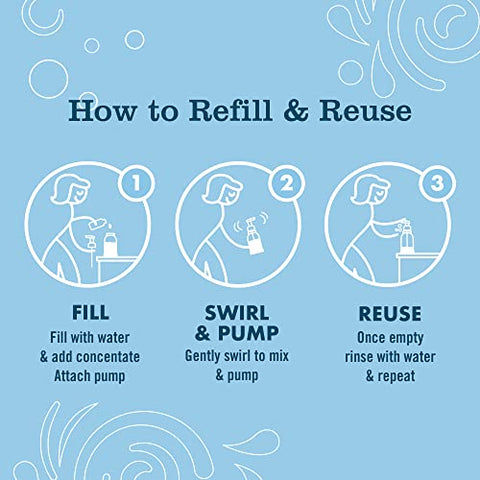 How to Refill & Reuse

1

FILL
Fill with water & add concentate Attach pump

2

SWIRL & PUMP
Gently swirl to mix & pump

3

REUSE
Once empty rinse with water & repeat