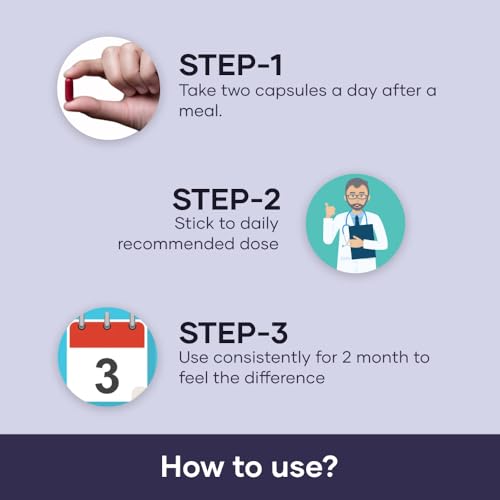 STEP-1
Take two capsules a day after a meal.

STEP-2
Stick to daily recommended dose

3

STEP-3
Use consistently for 2 month to feel the difference

How to use?