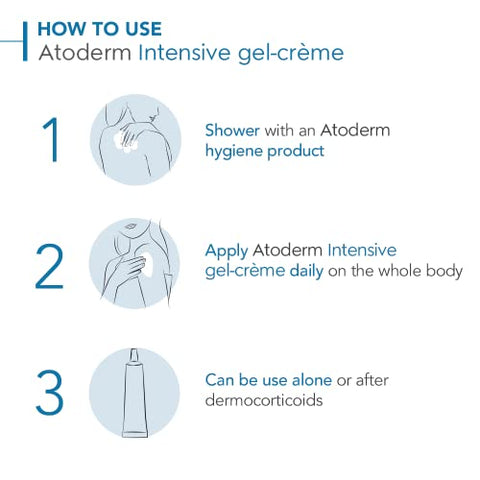 HOW TO USE
Atoderm Intensive gel-crème

1

Shower with an Atoderm hygiene product

2

Apply Atoderm Intensive gel-crème daily on the whole body

3

Can be use alone or after dermocorticoids